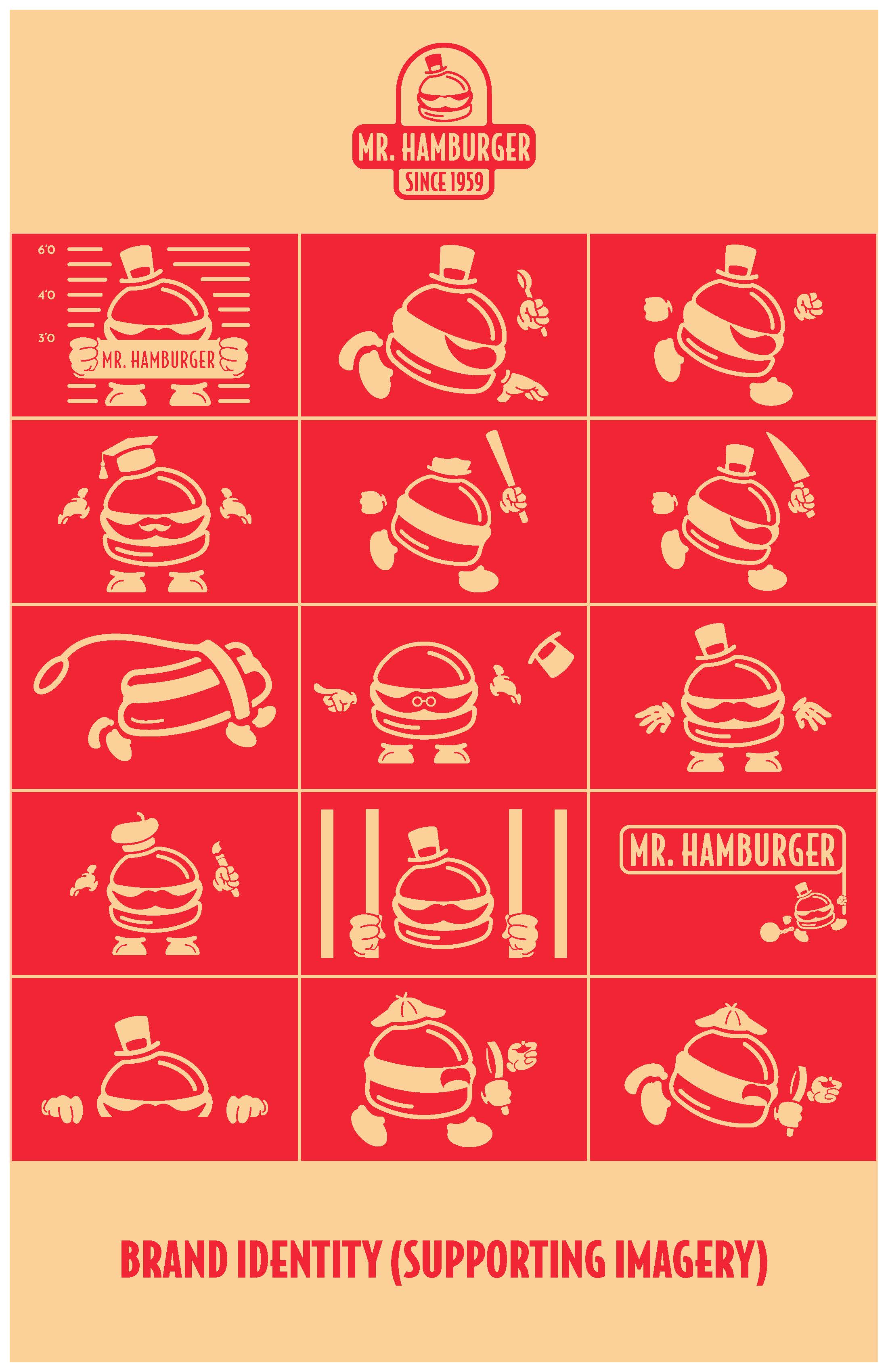 MR. HAMBURGER
SINCE 1959

6'0
4'0
3'0
MR. HAMBURGER

MR. HAMBURGER

BRAND IDENTITY (SUPPORTING IMAGERY)